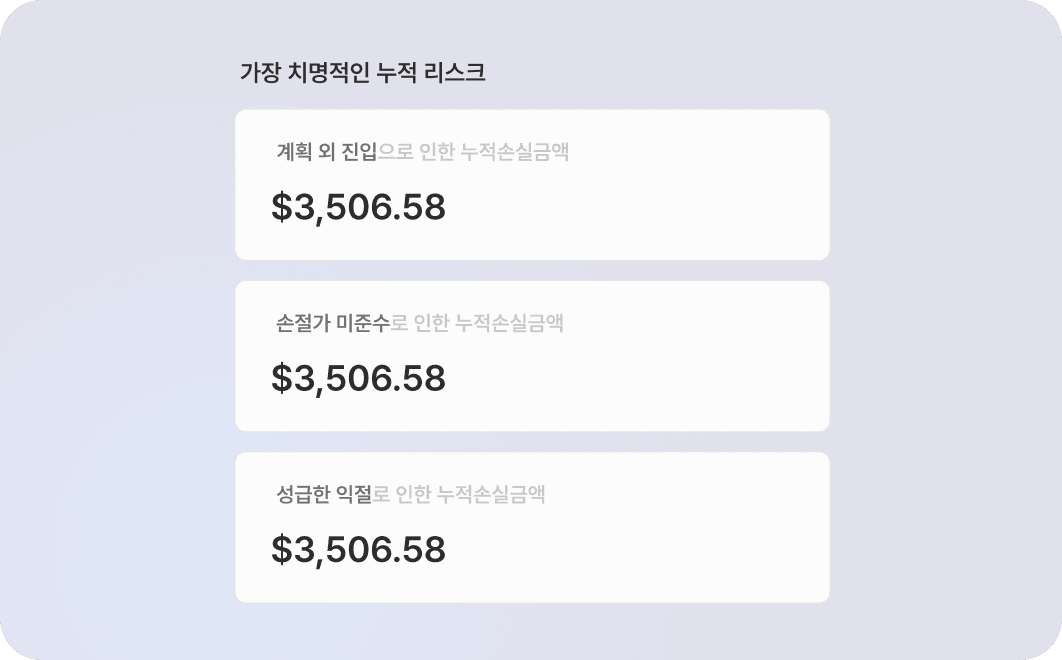 가장 치명적인 누적 리스크

계획 외 진입으로 인한 누적손실금액

$3,506.58

손절가 미준수로 인한 누적손실금액

$3,506.58

성급한 익절로 인한 누적손실금액

$3,506.58